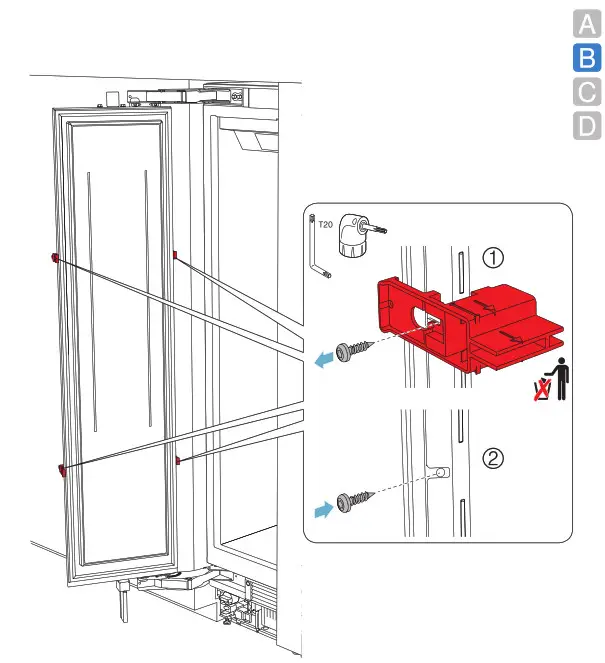 A
B
C
D

T20
①
②