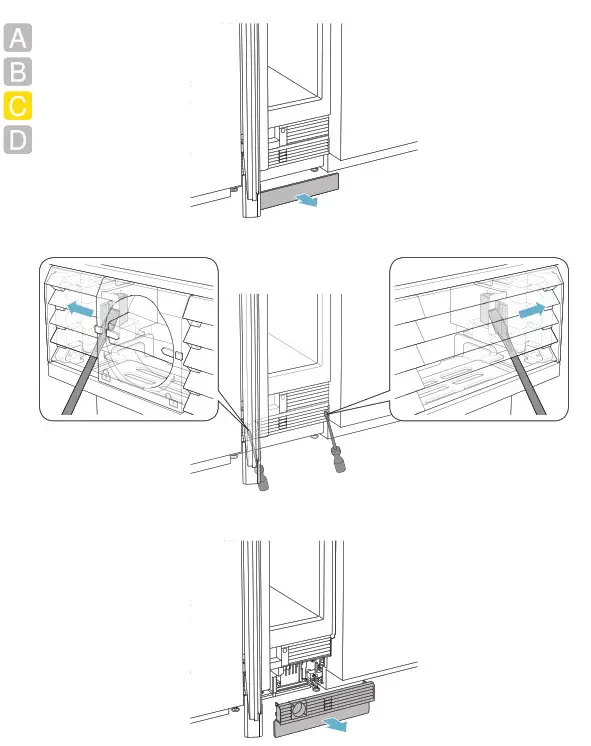 A
B
C
D