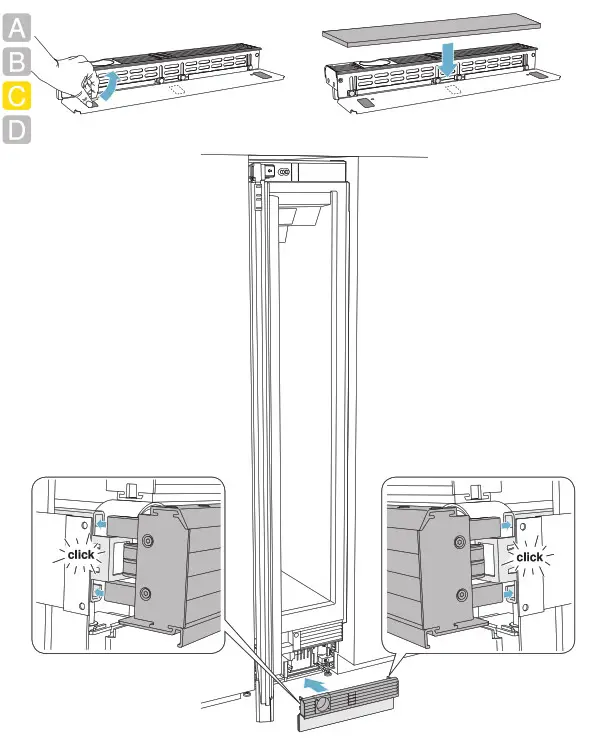 A
B
C
D

click

click