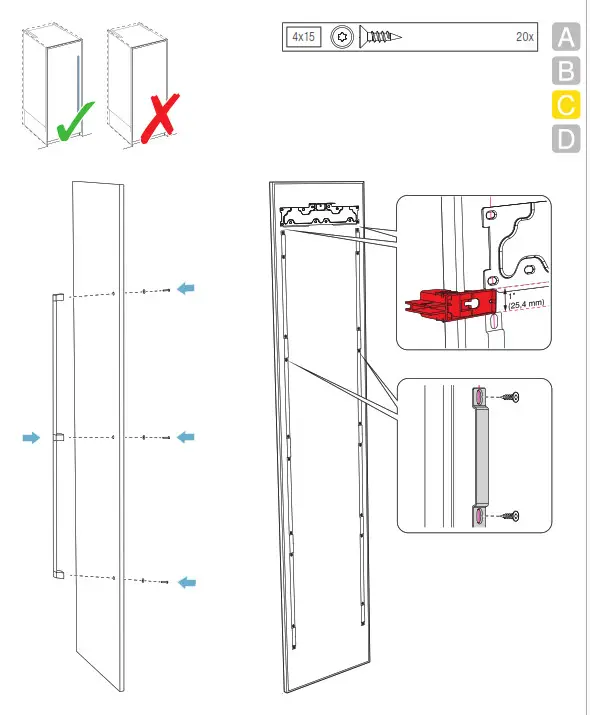 4x15

20x

A
B
C
D

1"
(25,4 mm)