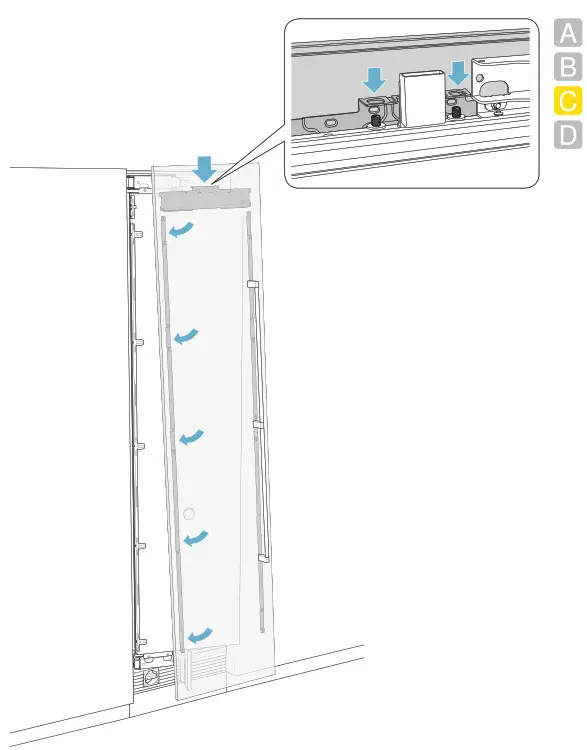 A
B
C
D