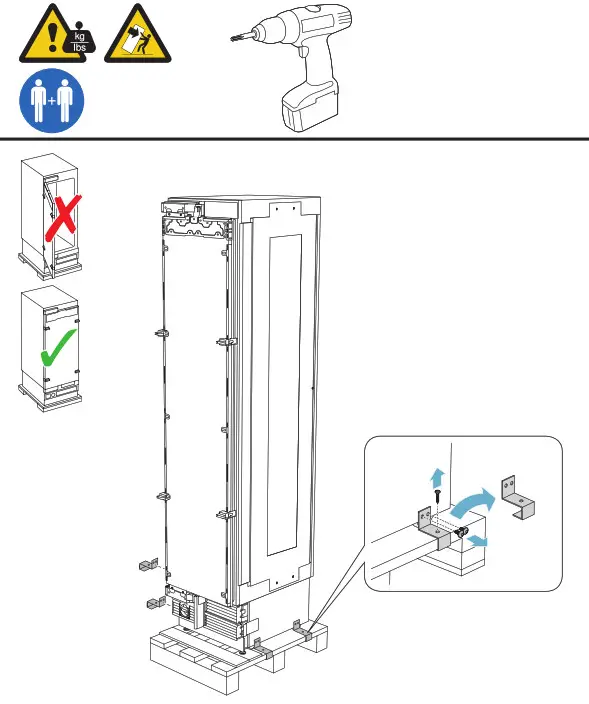 kg
lbs