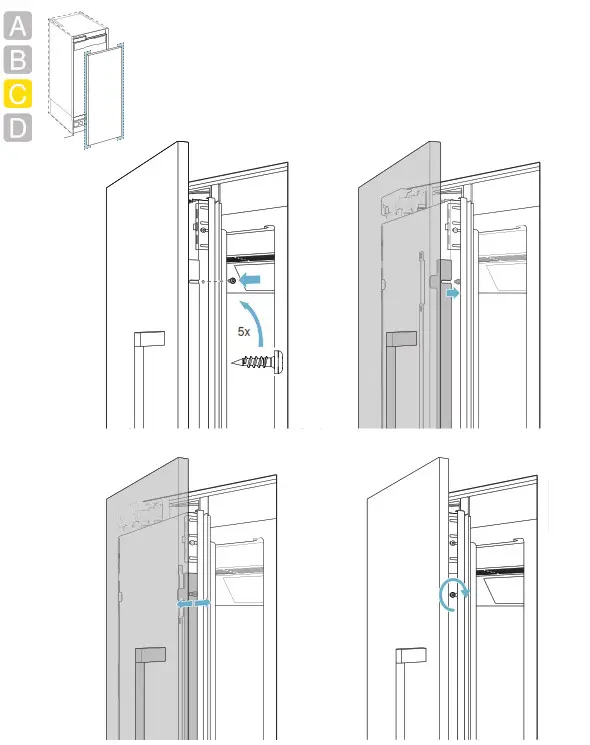 A
B
C
D

5x