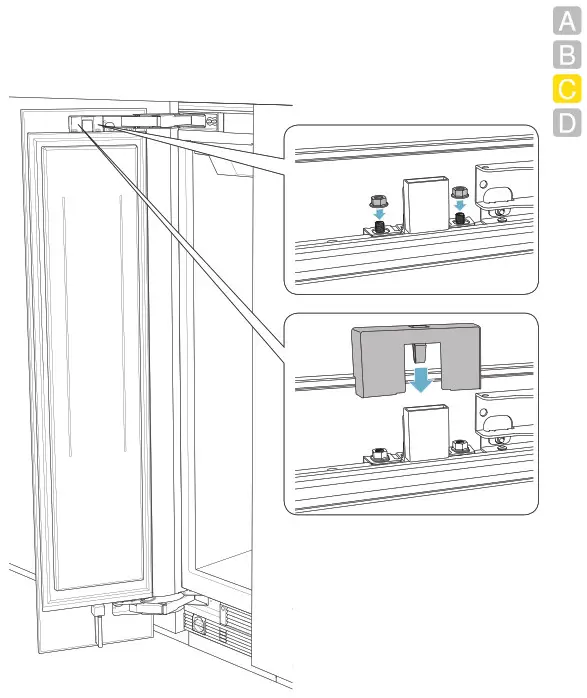 A
B
C
D