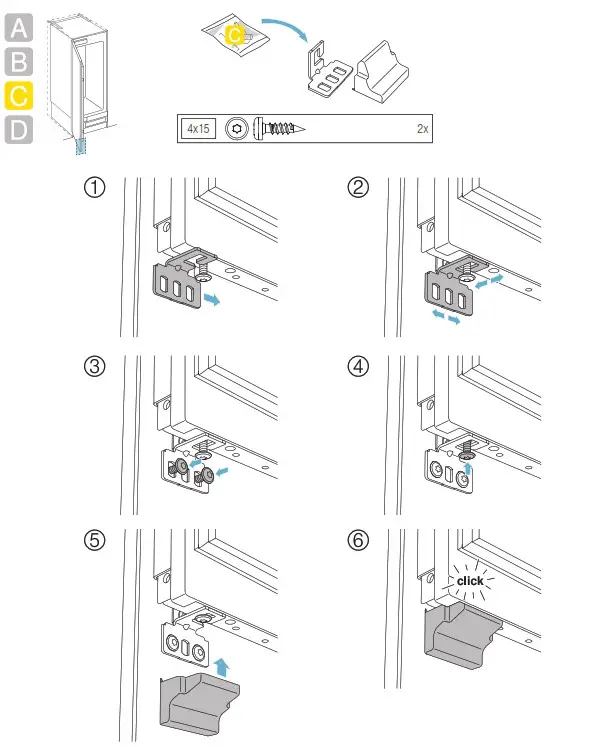 A
B
C
D

C

4x15

2x

①

②

③

④

⑤

⑥

click