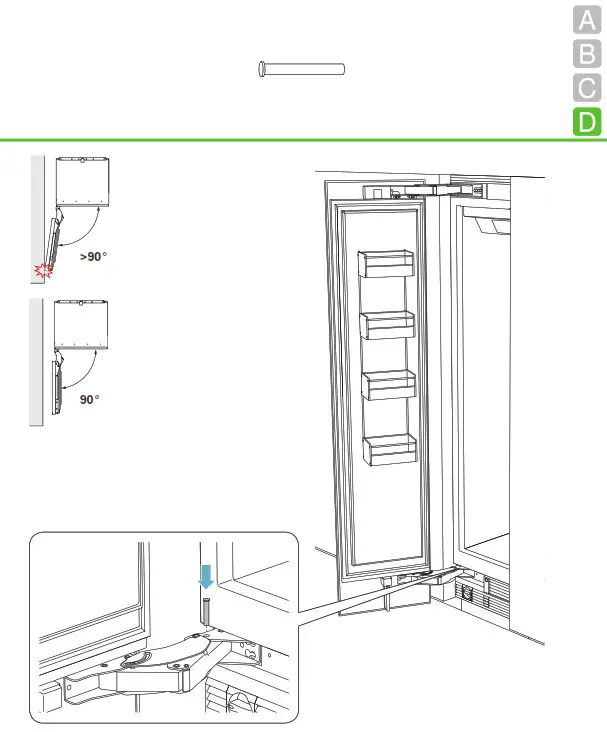 A
B
C
D

>90°

90°