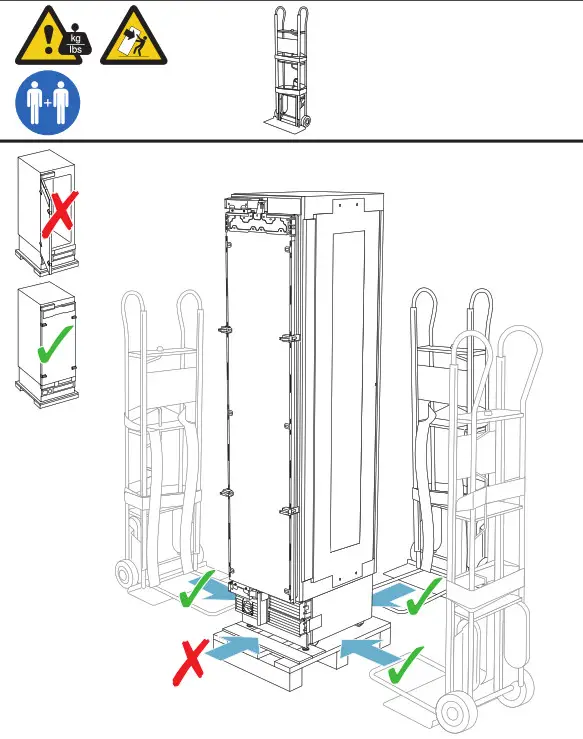 kg
lbs