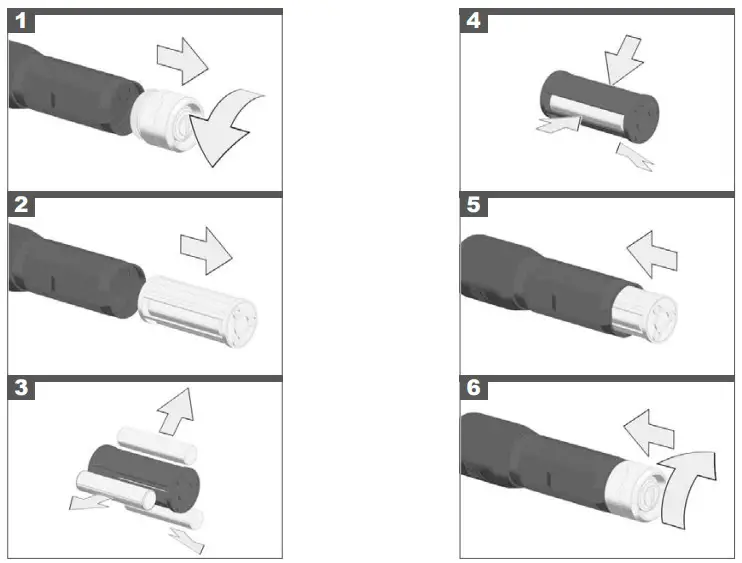 1
2
3
4
5
6