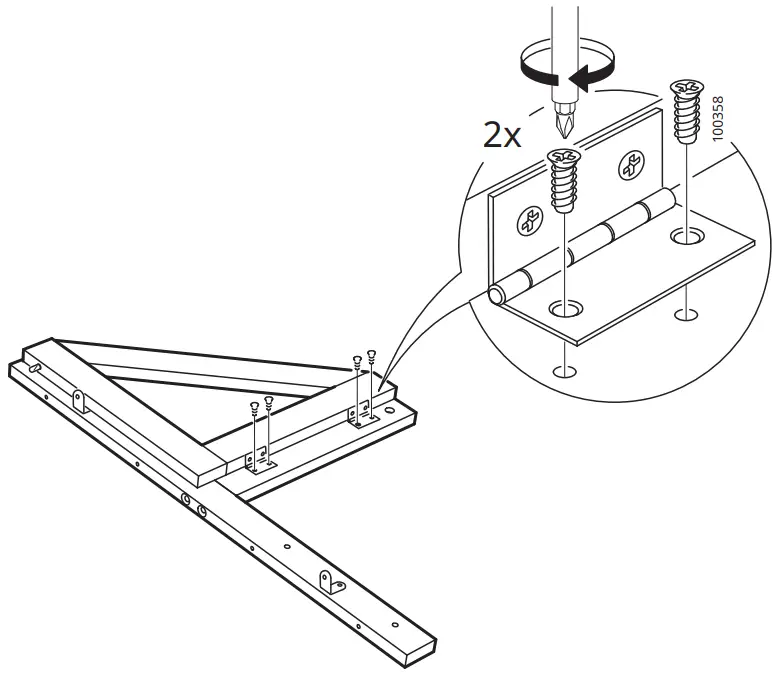 2x
100358