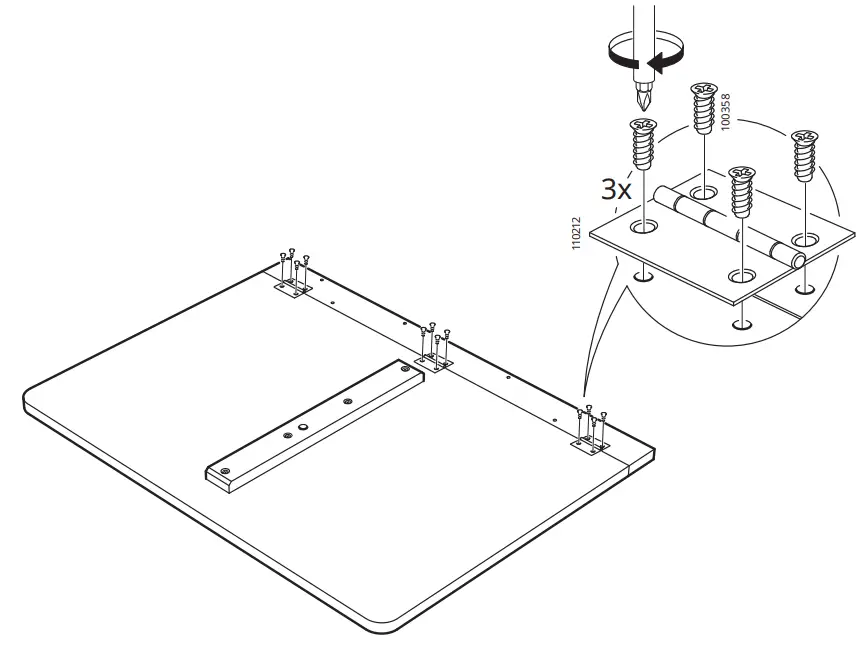 100358
3x
110212