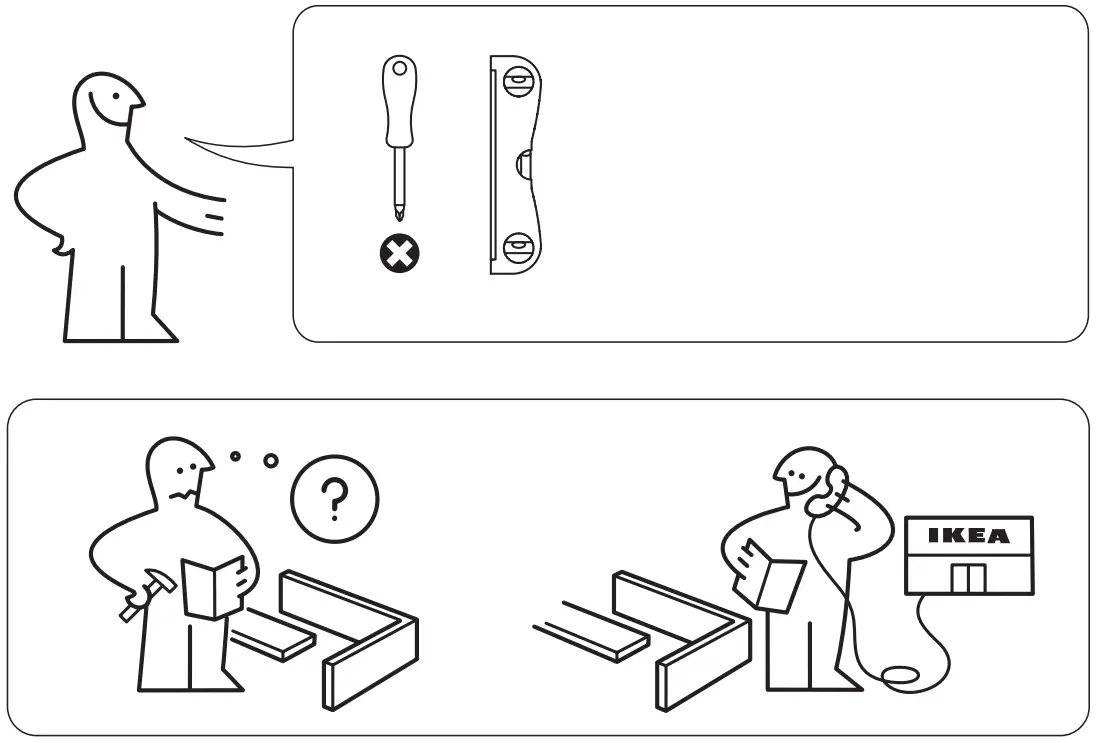 ?

IKEA