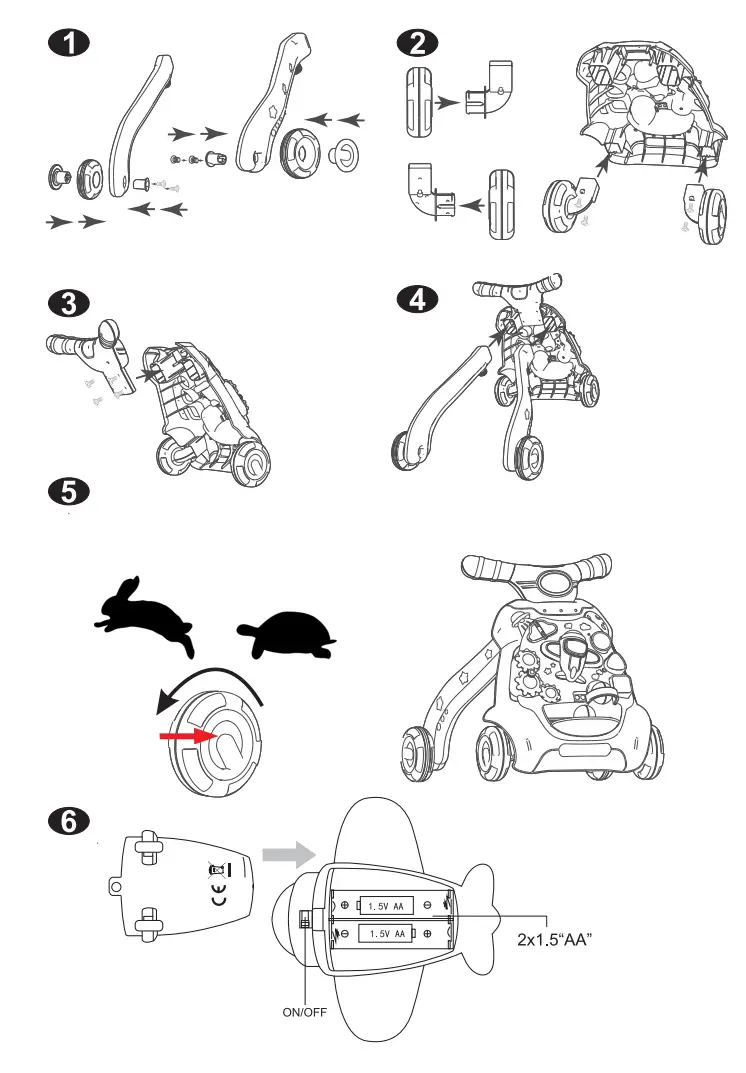 1

2

3

4

5

6

CE

1.5V AA

1.5V AA

2x1.5"AA"

ON/OFF