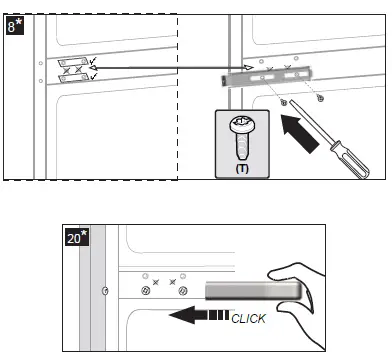 8*

(T)

20*

CLICK