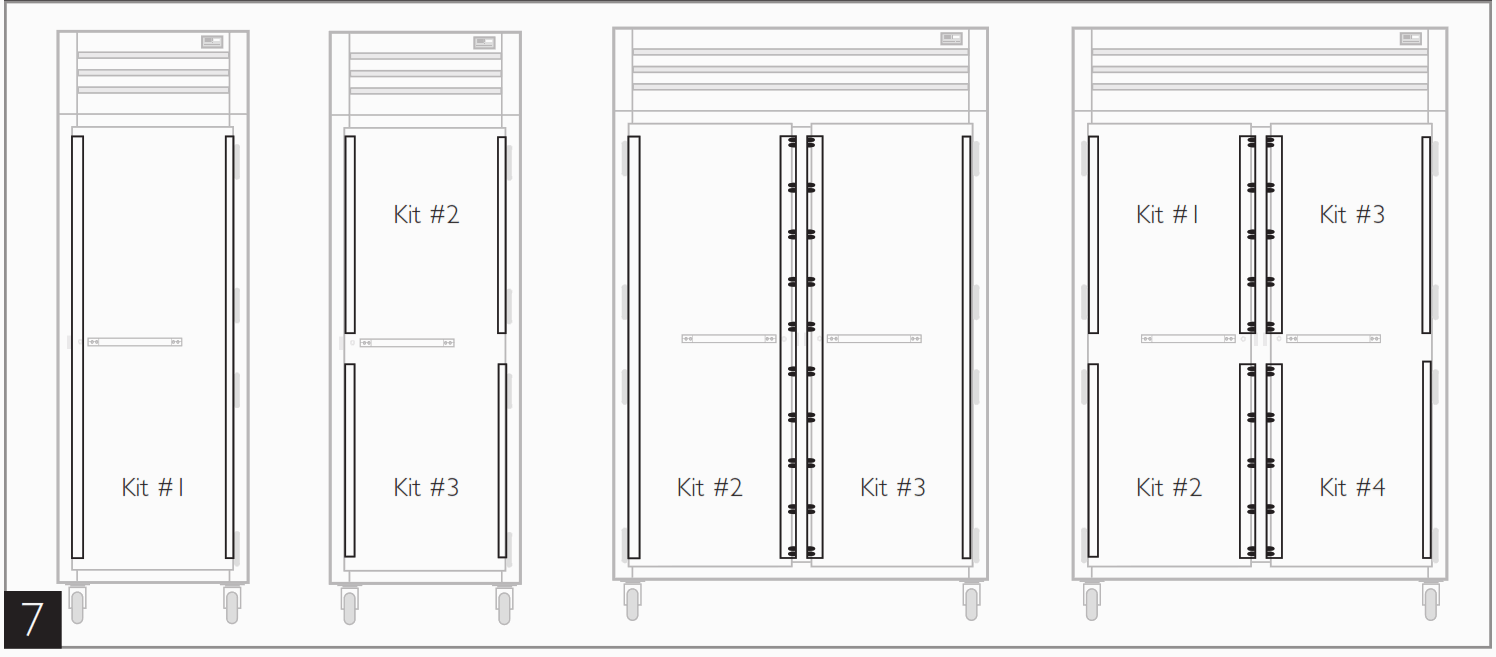 Kit #1

Kit #2

Kit #3

Kit #2

Kit #3

Kit #1

Kit #3

Kit #2

Kit #4

7