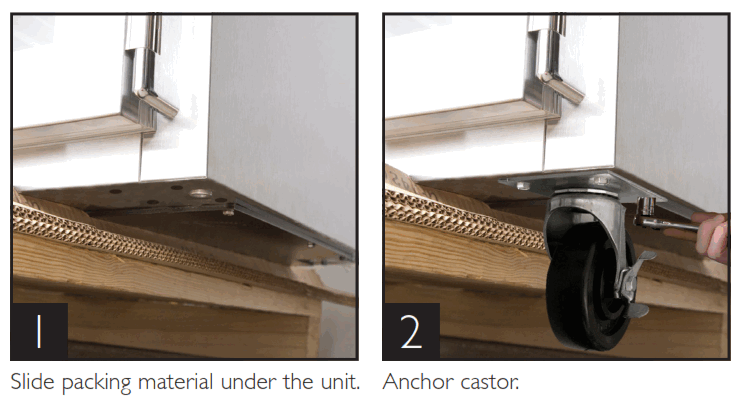 1

Slide packing material under the unit.

2

Anchor castor.