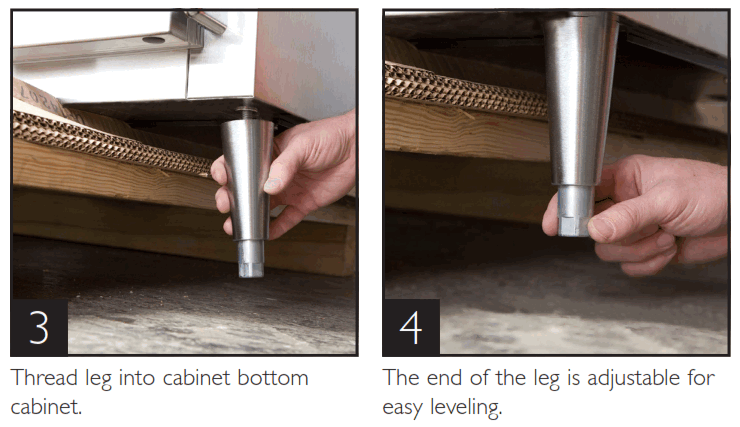 3

Thread leg into cabinet bottom cabinet.

4

The end of the leg is adjustable for easy leveling.