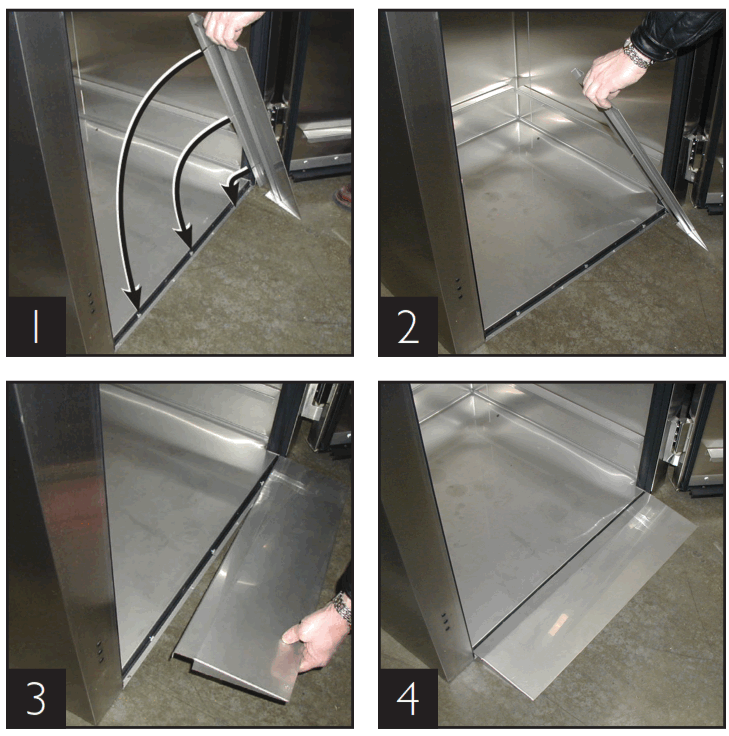 1

2

3

4