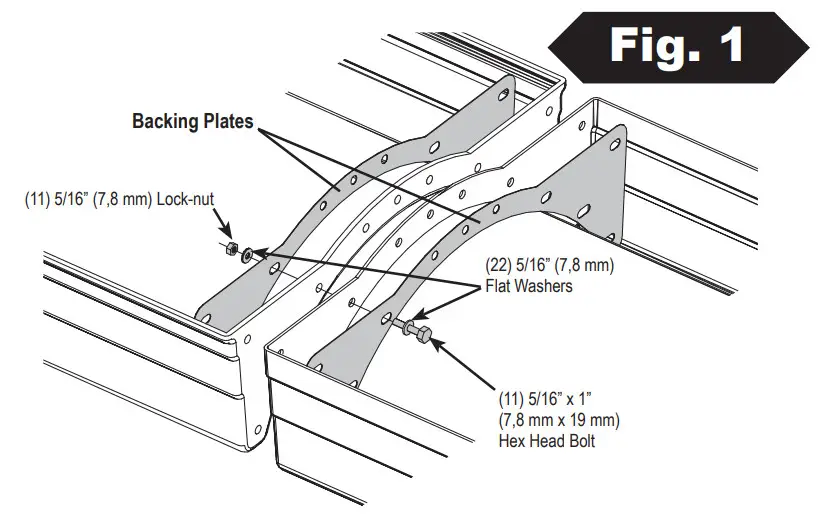 Fig. 1

Backing Plates

(11) 5/16” (7,8 mm) Lock-nut

(22) 5/16” (7,8 mm) Flat Washers

(11) 5/16” x 1” (7,8 mm x 19 mm) Hex Head Bolt