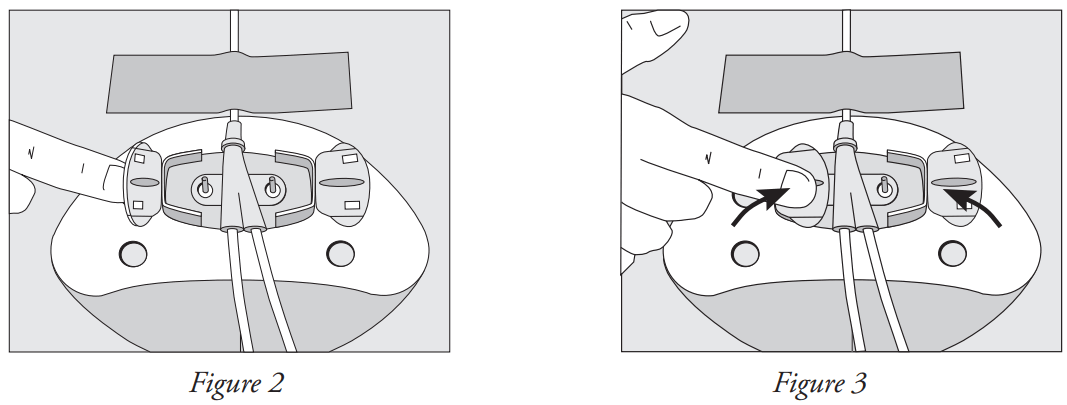 Figure 2

Figure 3