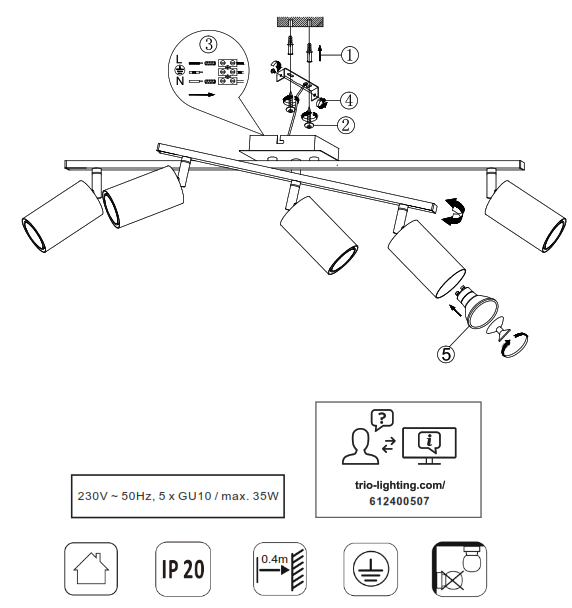 ③
L
N
①
④
②
⑤

230V ~ 50Hz, 5 x GU10 / max. 35W

?
i
trio-lighting.com/
612400507

IP 20
0.4m