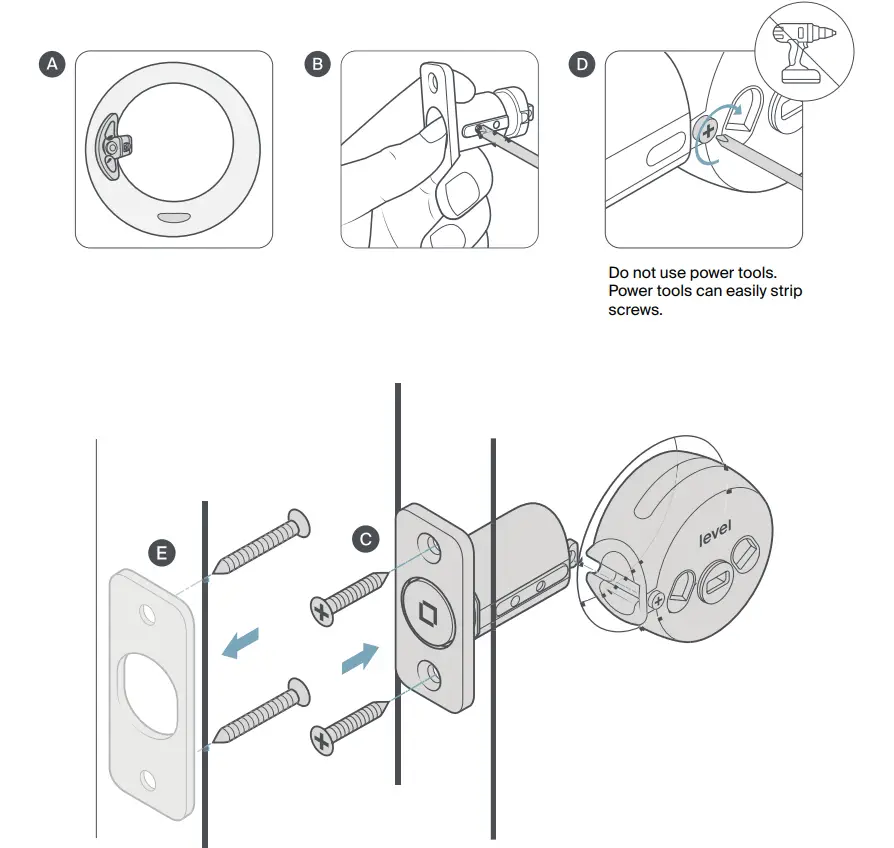 A

B

D

Do not use power tools. Power tools can easily strip screws.

E

C

level