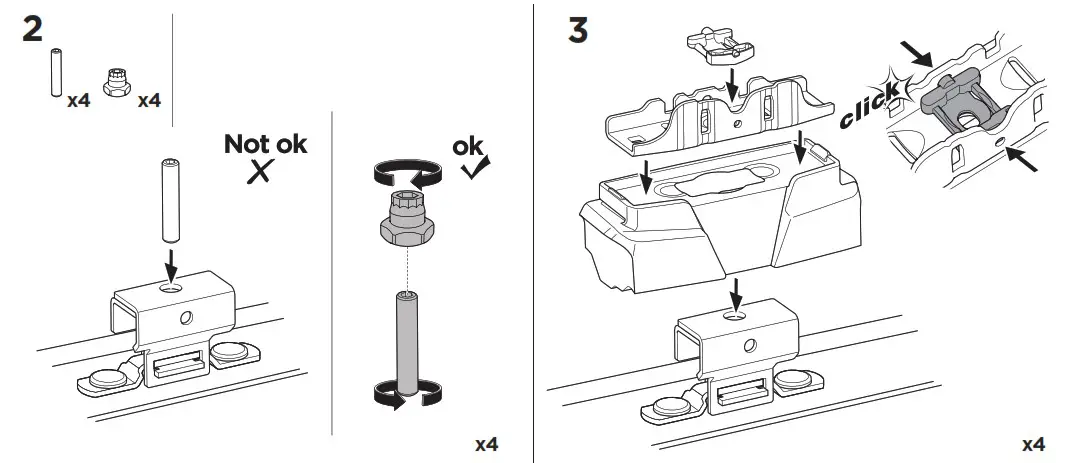 2

x4 x4

Not ok

ok

x4

3

click

x4