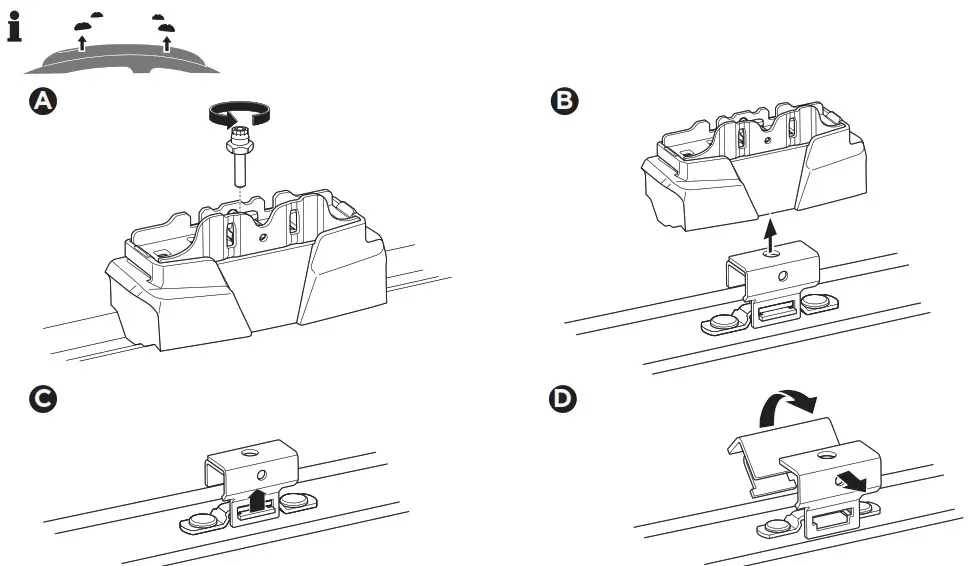 i

A

B

C

D