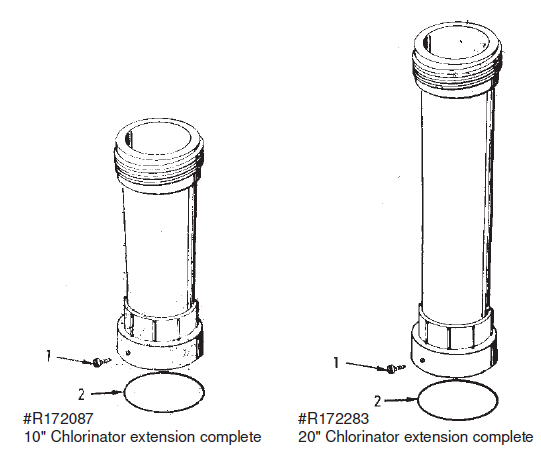 1
2
#R172087
10" Chlorinator extension complete

1
2
#R172283
20" Chlorinator extension complete