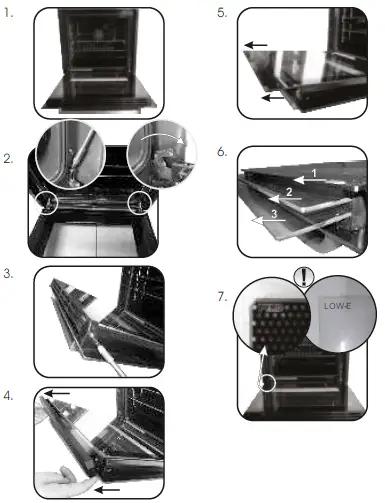 1.

2.

3.

4.

5.

6.

1

2

3

7.

!

LOW-E