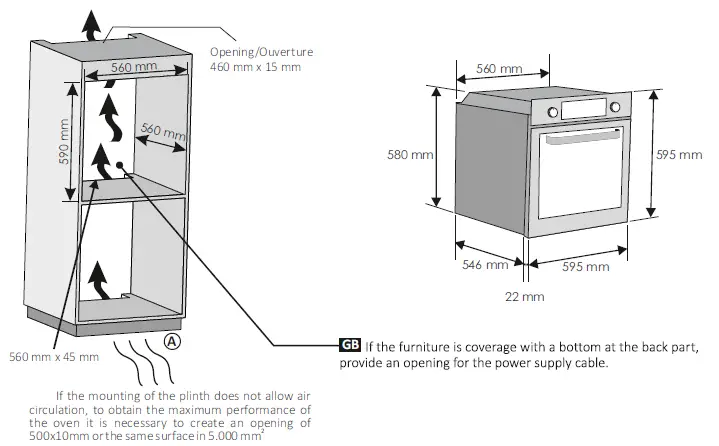 Opening/Ouverture
460 mm x 15 mm

560 mm

590 mm

560 mm

560 mm x 45 mm

A

If the mounting of the plinth does not allow air circulation, to obtain the maximum performance of the oven it is necessary to create an opening of 500x10mm or the same surface in 5.000 mm$^2$

560 mm

580 mm

595 mm

546 mm

595 mm

22 mm

GB If the furniture is coverage with a bottom at the back part, provide an opening for the power supply cable.