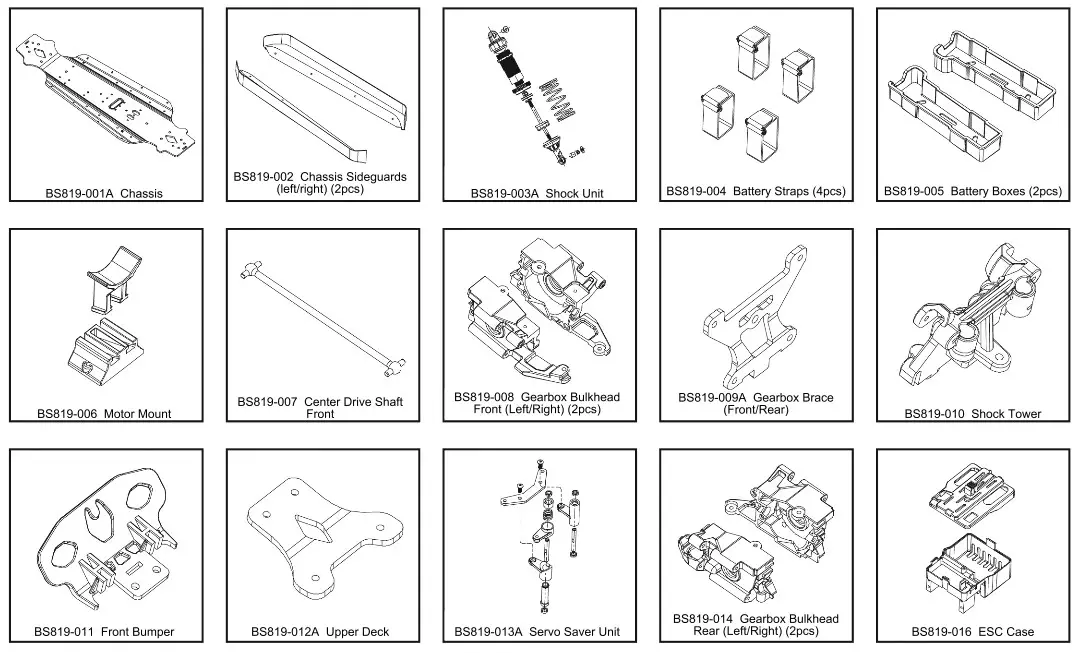 BS819-001A Chassis

BS819-002 Chassis Sideguards (left/right) (2pcs)

BS819-003A Shock Unit

BS819-004 Battery Straps (4pcs)

BS819-005 Battery Boxes (2pcs)

BS819-006 Motor Mount

BS819-007 Center Drive Shaft Front

BS819-008 Gearbox Bulkhead Front (Left/Right) (2pcs)

BS819-009A Gearbox Brace (Front/Rear)

BS819-010 Shock Tower

BS819-011 Front Bumper

BS819-012A Upper Deck

BS819-013A Servo Saver Unit

BS819-014 Gearbox Bulkhead Rear (Left/Right) (2pcs)

BS819-016 ESC Case