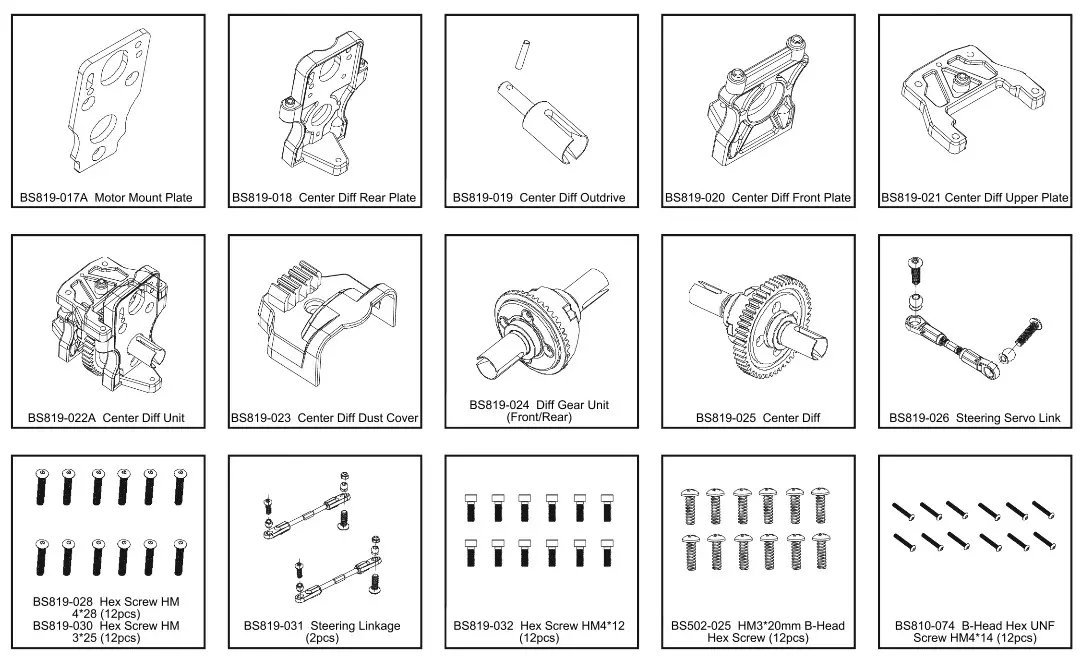 BS819-017A Motor Mount Plate

BS819-018 Center Diff Rear Plate

BS819-019 Center Diff Outdrive

BS819-020 Center Diff Front Plate

BS819-021 Center Diff Upper Plate

BS819-022A Center Diff Unit

BS819-023 Center Diff Dust Cover

BS819-024 Diff Gear Unit (Front/Rear)

BS819-025 Center Diff

BS819-026 Steering Servo Link

BS819-028 Hex Screw HM 4*28 (12pcs)
BS819-030 Hex Screw HM 3*25 (12pcs)

BS819-031 Steering Linkage (2pcs)

BS819-032 Hex Screw HM4*12 (12pcs)

BS502-025 HM3*20mm B-Head Hex Screw (12pcs)

BS810-074 B-Head Hex UNF Screw HM4*14 (12pcs)