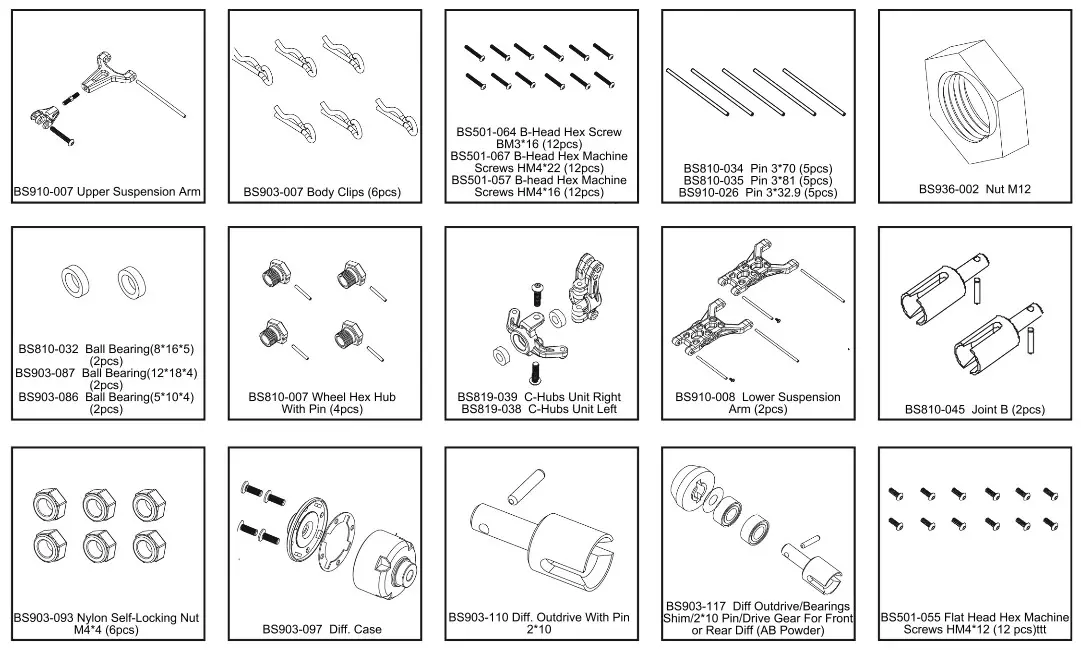 BS910-007 Upper Suspension Arm

BS903-007 Body Clips (6pcs)

BS501-064 B-Head Hex Screw BM3*16 (12pcs)
BS501-067 B-Head Hex Machine Screws HM4*22 (12pcs)
BS501-057 B-head Hex Machine Screws HM4*16 (12pcs)

BS810-034 Pin 3*70 (5pcs)
BS810-035 Pin 3*81 (5pcs)
BS910-026 Pin 3*32.9 (5pcs)

BS936-002 Nut M12

BS810-032 Ball Bearing(8*16*5) (2pcs)
BS903-087 Ball Bearing(12*18*4) (2pcs)
BS903-086 Ball Bearing(5*10*4) (2pcs)

BS810-007 Wheel Hex Hub With Pin (4pcs)

BS819-039 C-Hubs Unit Right
BS819-038 C-Hubs Unit Left

BS910-008 Lower Suspension Arm (2pcs)

BS810-045 Joint B (2pcs)

BS903-093 Nylon Self-Locking Nut M4*4 (6pcs)

BS903-097 Diff. Case

BS903-110 Diff. Outdrive With Pin 2*10

BS903-117 Diff Outdrive/Bearings Shim/2*10 Pin/Drive Gear For Front or Rear Diff (AB Powder)

BS501-055 Flat Head Hex Machine Screws HM4*12 (12 pcs)ttt