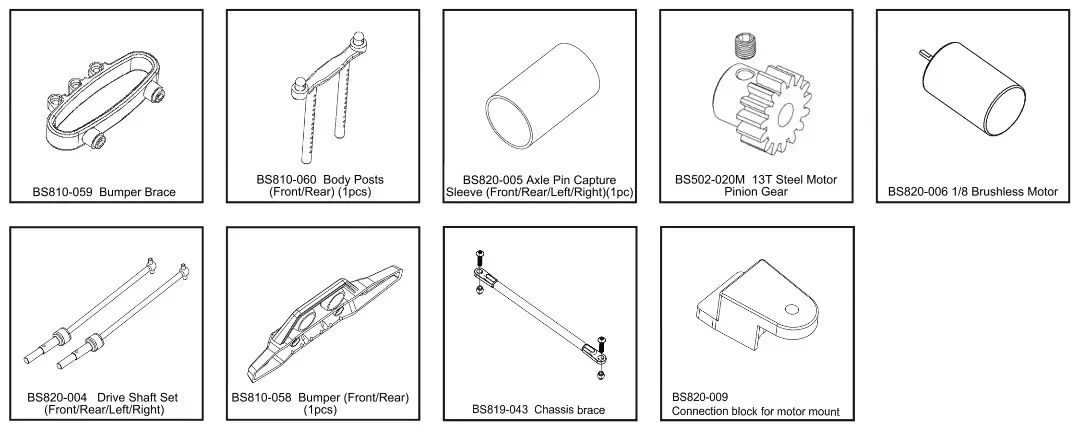 BS810-059 Bumper Brace

BS810-060 Body Posts (Front/Rear) (1pcs)

BS820-005 Axle Pin Capture Sleeve (Front/Rear/Left/Right)(1pc)

BS502-020M 13T Steel Motor Pinion Gear

BS820-006 1/8 Brushless Motor

BS820-004 Drive Shaft Set (Front/Rear/Left/Right)

BS810-058 Bumper (Front/Rear) (1pcs)

BS819-043 Chassis brace

BS820-009
Connection block for motor mount