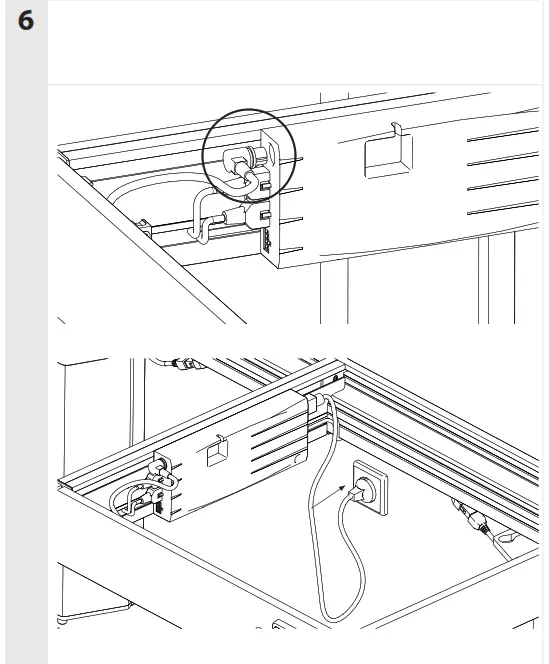 6