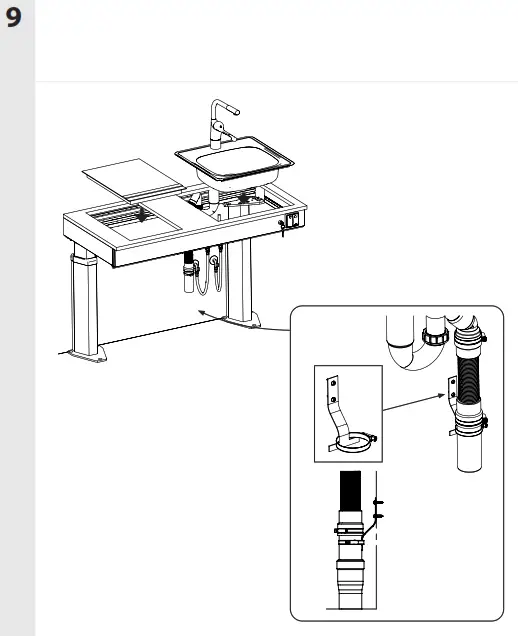 9