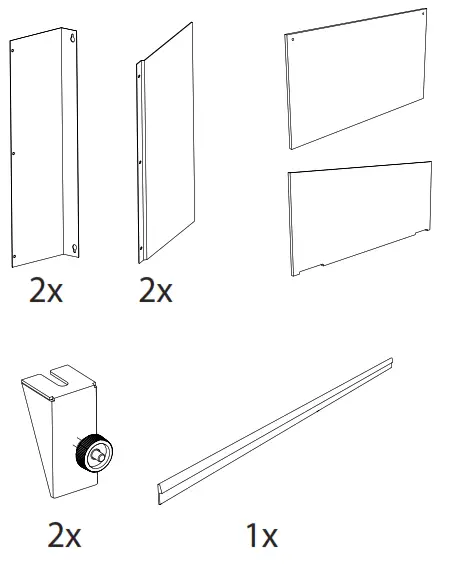 2x

2x

2x

1x