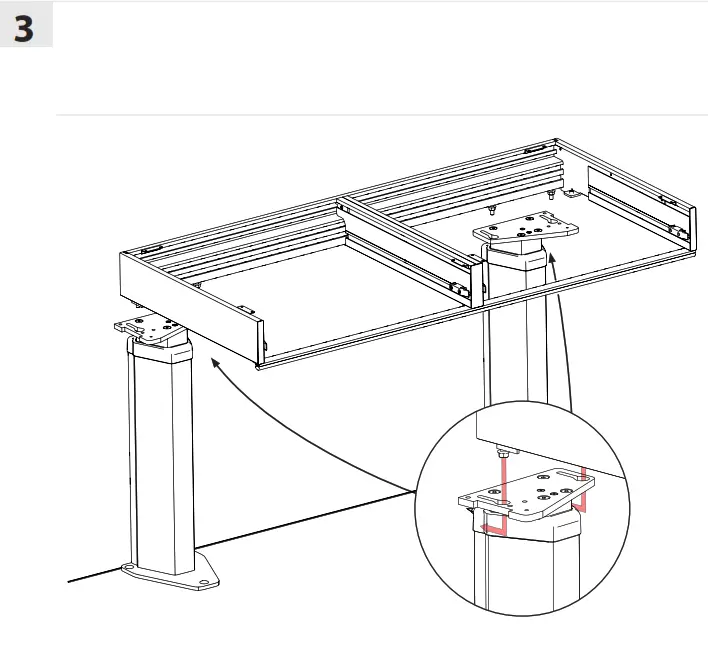 3