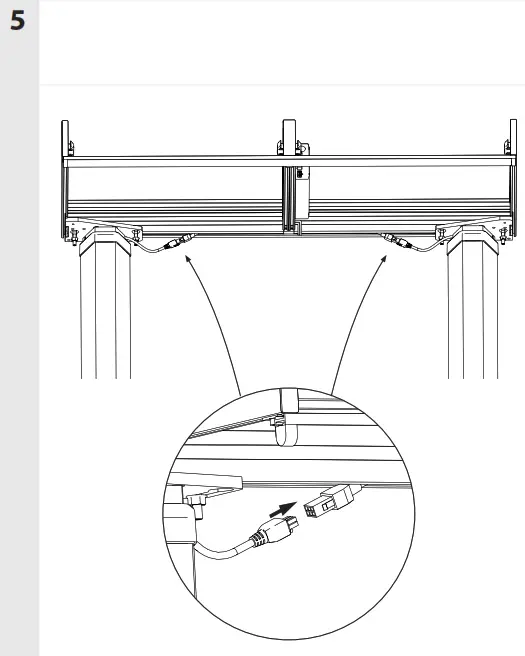 5