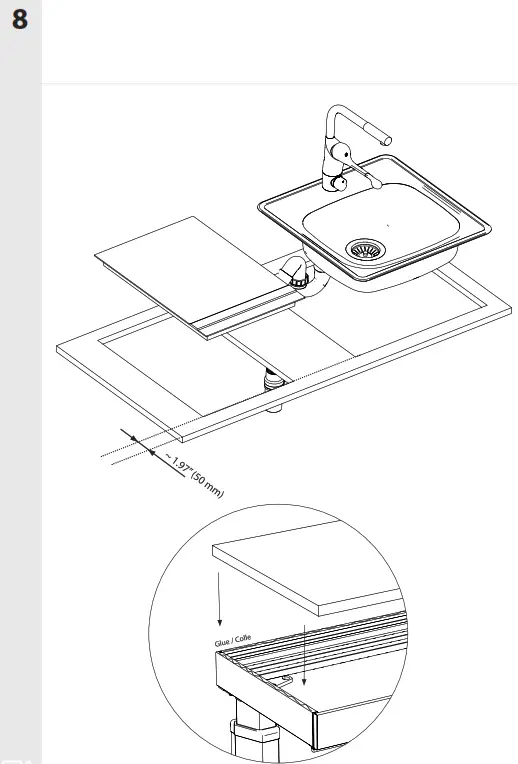 8

~ 1.97" (50 mm)

Glue / Colle