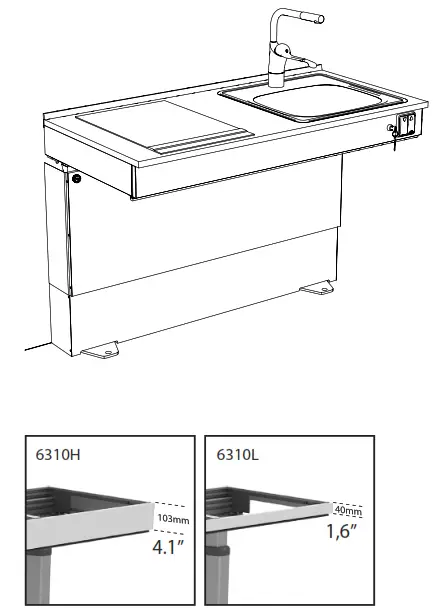 6310H

103mm

4.1″

6310L

40mm

1,6″