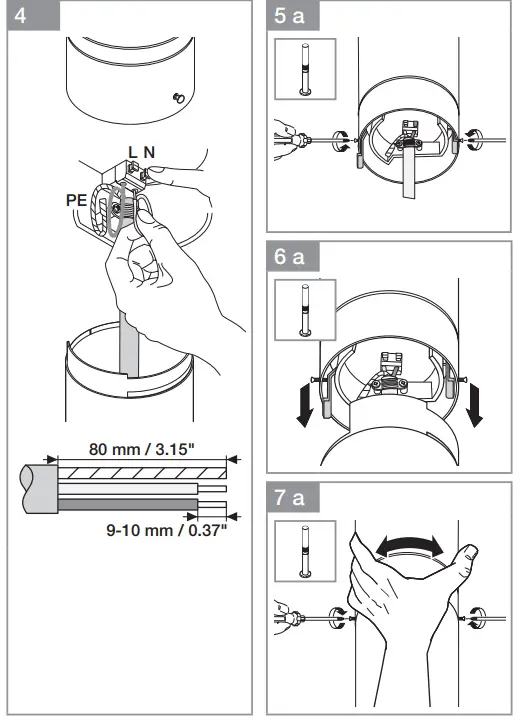 4

L N

PE

80 mm / 3.15"

9-10 mm / 0.37"

5 a

6 a

7 a