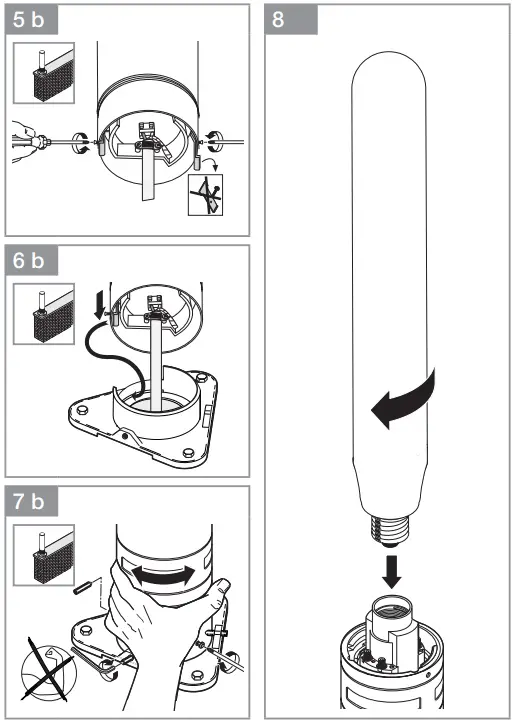 5 b

6 b

7 b

8