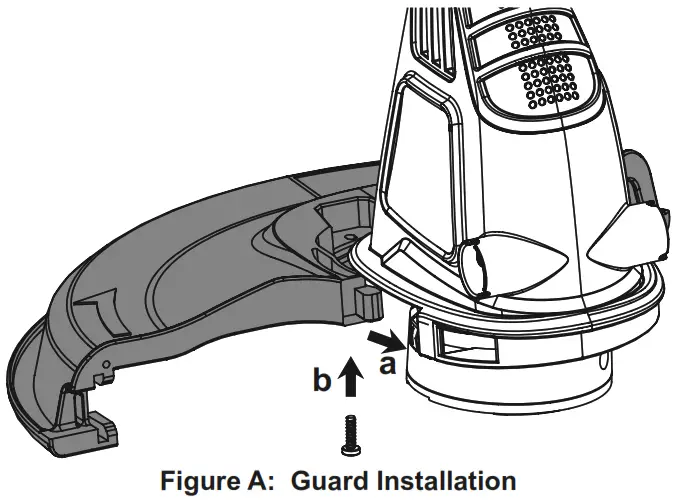 a

b

Figure A: Guard Installation