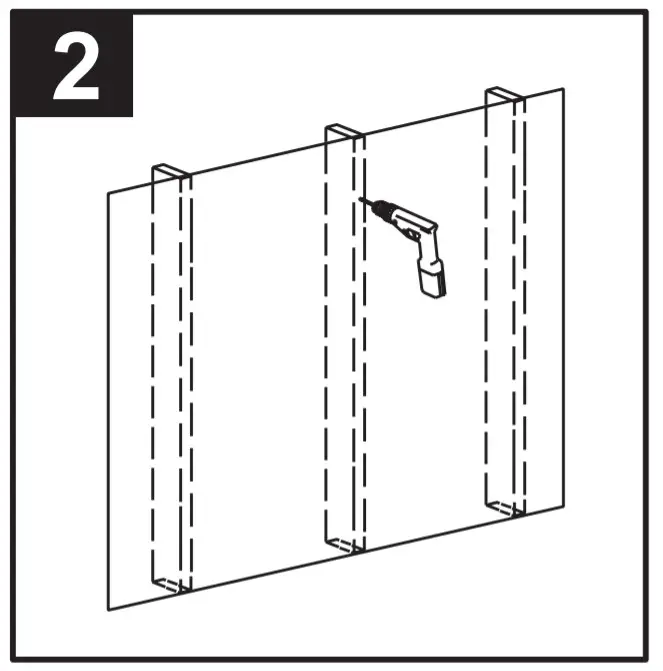 2