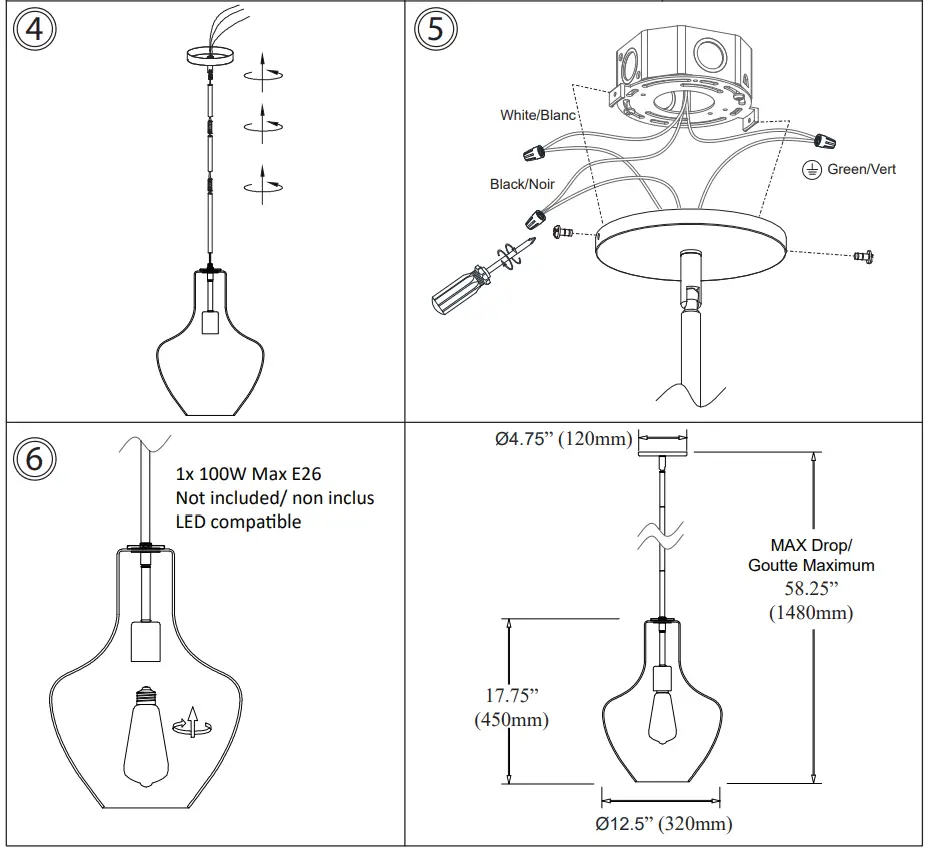 4

5

White/Blanc

Black/Noir

Green/Vert

6

1x 100W Max E26
Not included/ non inclus
LED compatible

Ø4.75" (120mm)

MAX Drop/
Goutte Maximum
58.25"
(1480mm)

17.75"
(450mm)

Ø12.5" (320mm)