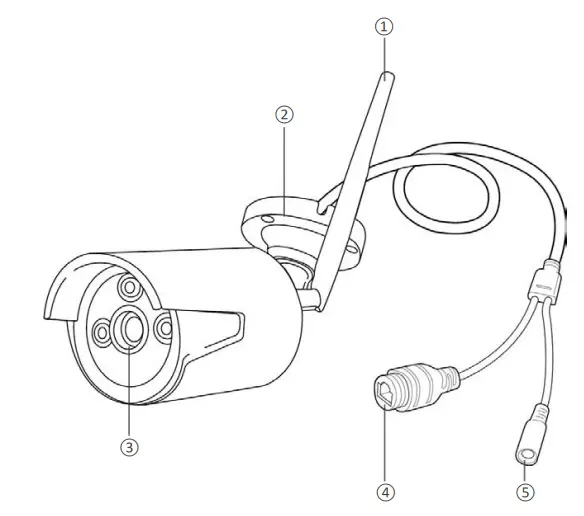 ①
②
③
④
⑤