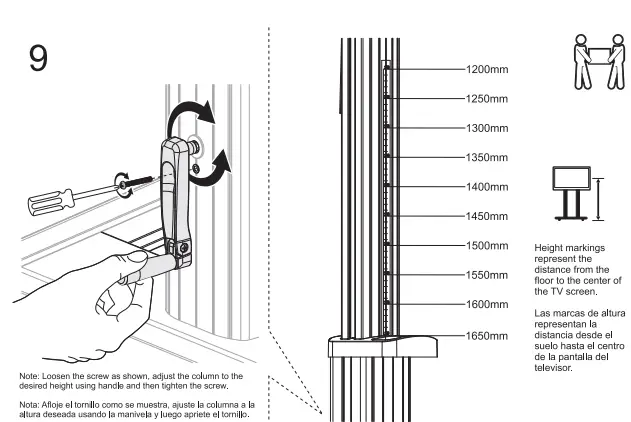 9

Note: Loosen the screw as shown, adjust the column to the desired height using handle and then tighten the screw.

Nota: Afloje el tornillo como se muestra, ajuste la columna a la altura deseada usando la manivela y luego apriete el tornillo.

1200mm
1250mm
1300mm
1350mm
1400mm
1450mm
1500mm
1550mm
1600mm
1650mm

Height markings represent the distance from the floor to the center of the TV screen.

Las marcas de altura representan la distancia desde el suelo hasta el centro de la pantalla del televisor.