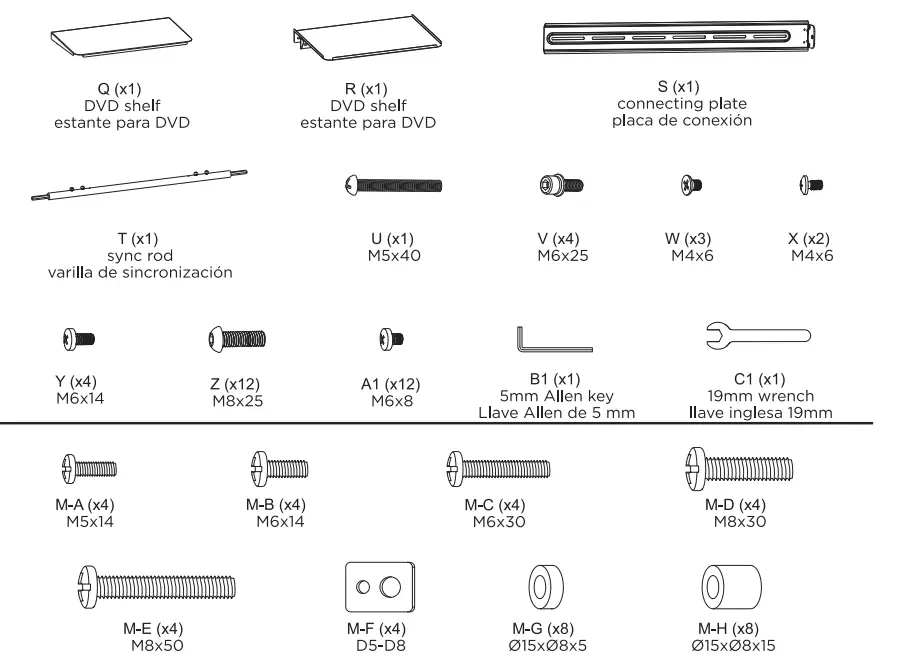 Q (x1)
DVD shelf
estante para DVD

R (x1)
DVD shelf
estante para DVD

S (x1)
connecting plate
placa de conexión

T (x1)
sync rod
varilla de sincronización

U (x1)
M5x40

V (x4)
M6x25

W (x3)
M4x6

X (x2)
M4x6

Y (x4)
M6x14

Z (x12)
M8x25

A1 (x12)
M6x8

B1 (x1)
5mm Allen key
Llave Allen de 5 mm

C1 (x1)
19mm wrench
llave inglesa 19mm

M-A (x4)
M5x14

M-B (x4)
M6x14

M-C (x4)
M6x30

M-D (x4)
M8x30

M-E (x4)
M8x50

M-F (x4)
D5-D8

M-G (x8)
Ø15xØ8x5

M-H (x8)
Ø15xØ8x15