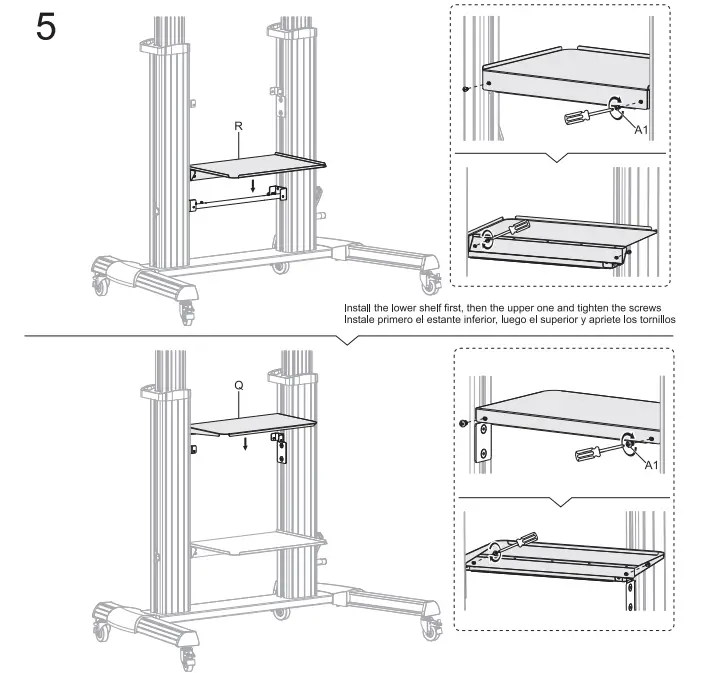 5

R

A1

Install the lower shelf first, then the upper one and tighten the screws
Instale primero el estante inferior, luego el superior y apriete los tornillos

Q

A1